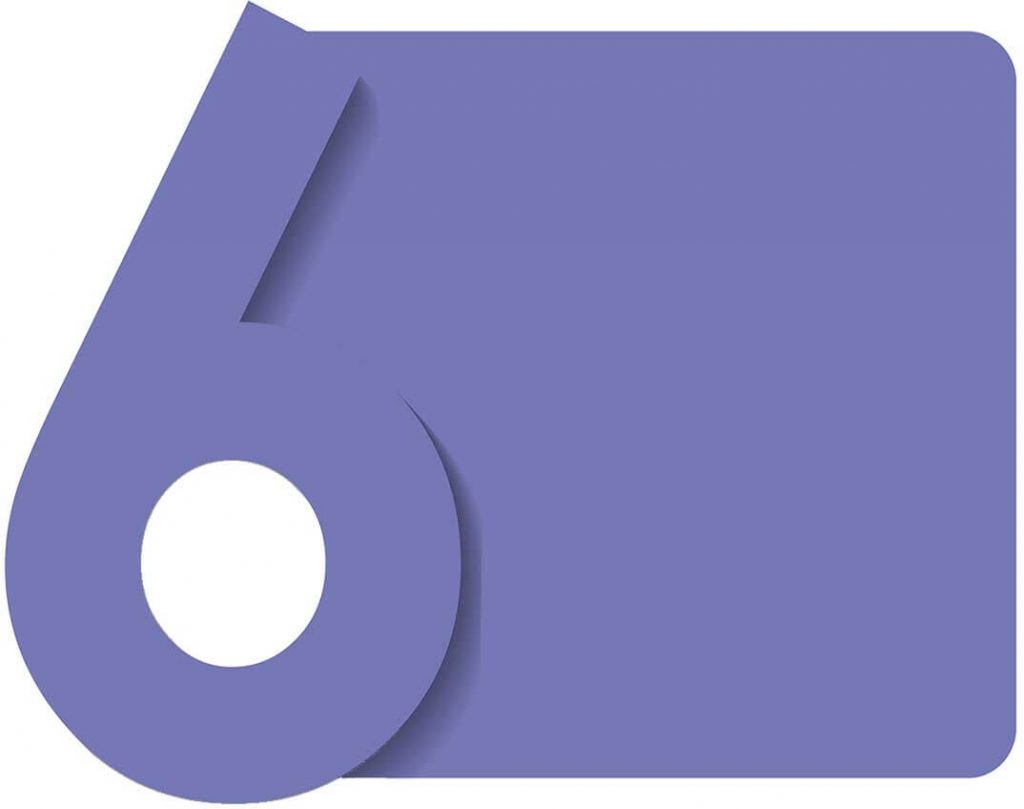 6